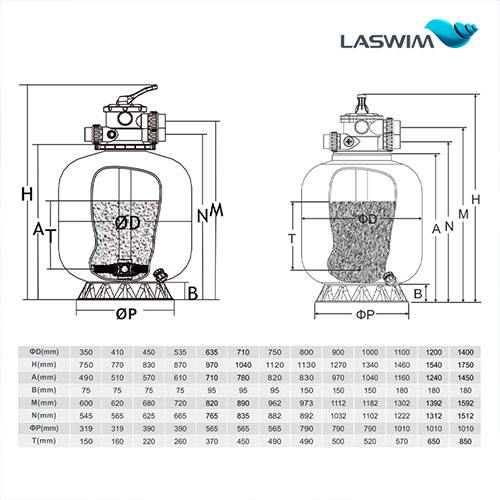 LASWIM

H
A
T
ØD
N
M
B
ØP

T
ΦD
A
N
M
H
B
ΦP

| ΦD(mm) | 350 | 410 | 450 | 535 | 635 | 710 | 750 | 800 | 900 | 1000 | 1100 | 1200 | 1400 |
|---|---|---|---|---|---|---|---|---|---|---|---|---|---|
| H(mm) | 750 | 770 | 830 | 870 | 970 | 1040 | 1120 | 1130 | 1270 | 1340 | 1460 | 1540 | 1750 |
| A(mm) | 490 | 510 | 570 | 610 | 710 | 780 | 820 | 830 | 970 | 1040 | 1160 | 1240 | 1450 |
| B(mm) | 75 | 75 | 75 | 75 | 95 | 95 | 95 | 150 | 150 | 150 | 180 | 180 | 180 |
| M(mm) | 600 | 620 | 680 | 720 | 820 | 890 | 962 | 973 | 1112 | 1182 | 1302 | 1392 | 1592 |
| N(mm) | 545 | 565 | 625 | 665 | 765 | 835 | 882 | 892 | 1032 | 1102 | 1222 | 1312 | 1512 |
| ΦP(mm) | 319 | 319 | 390 | 390 | 565 | 565 | 565 | 790 | 790 | 790 | 1010 | 1010 | 1010 |
| T(mm) | 150 | 160 | 220 | 260 | 370 | 450 | 490 | 490 | 500 | 520 | 570 | 650 | 850 |